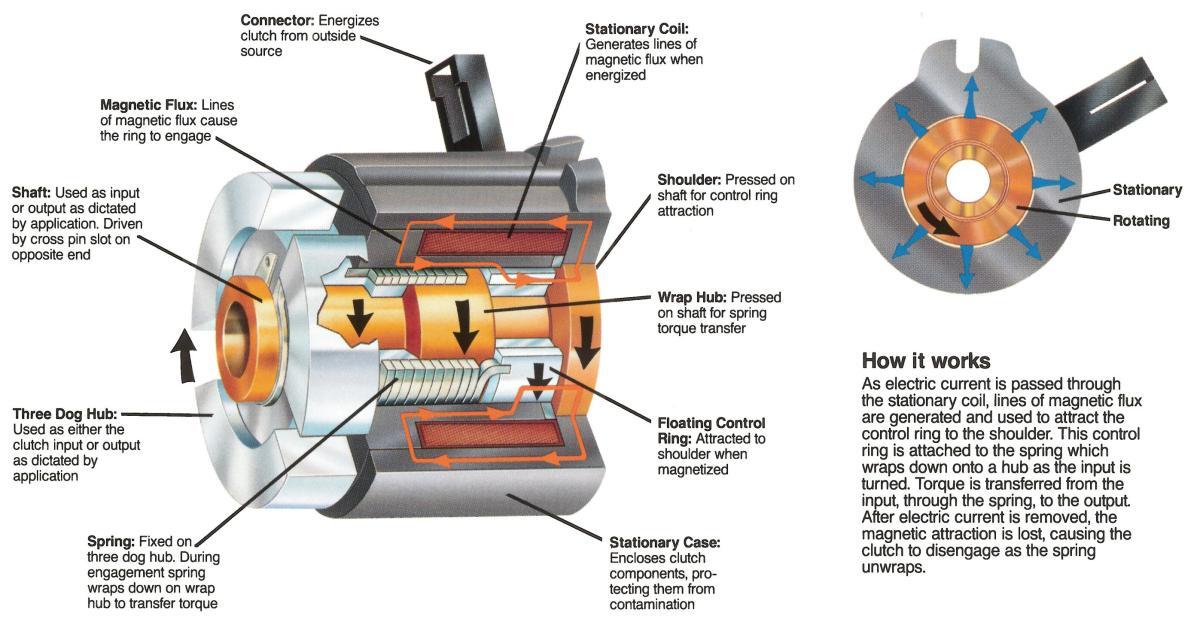 Connector: Energizes clutch from outside source

Stationary Coil: Generates lines of magnetic flux when energized

Magnetic Flux: Lines of magnetic flux cause the ring to engage

Shoulder: Pressed on shaft for control ring attraction

Shaft: Used as input or output as dictated by application. Driven by cross pin slot on opposite end

Wrap Hub: Pressed on shaft for spring torque transfer

Three Dog Hub: Used as either the clutch input or output as dictated by application

Floating Control Ring: Attracted to shoulder when magnetized

Spring: Fixed on three dog hub. During engagement spring wraps down on wrap hub to transfer torque

Stationary Case: Encloses clutch components, protecting them from contamination

Stationary

Rotating

How it works

As electric current is passed through the stationary coil, lines of magnetic flux are generated and used to attract the control ring to the shoulder. This control ring is attached to the spring which wraps down onto a hub as the input is turned. Torque is transferred from the input, through the spring, to the output. After electric current is removed, the magnetic attraction is lost, causing the clutch to disengage as the spring unwraps.